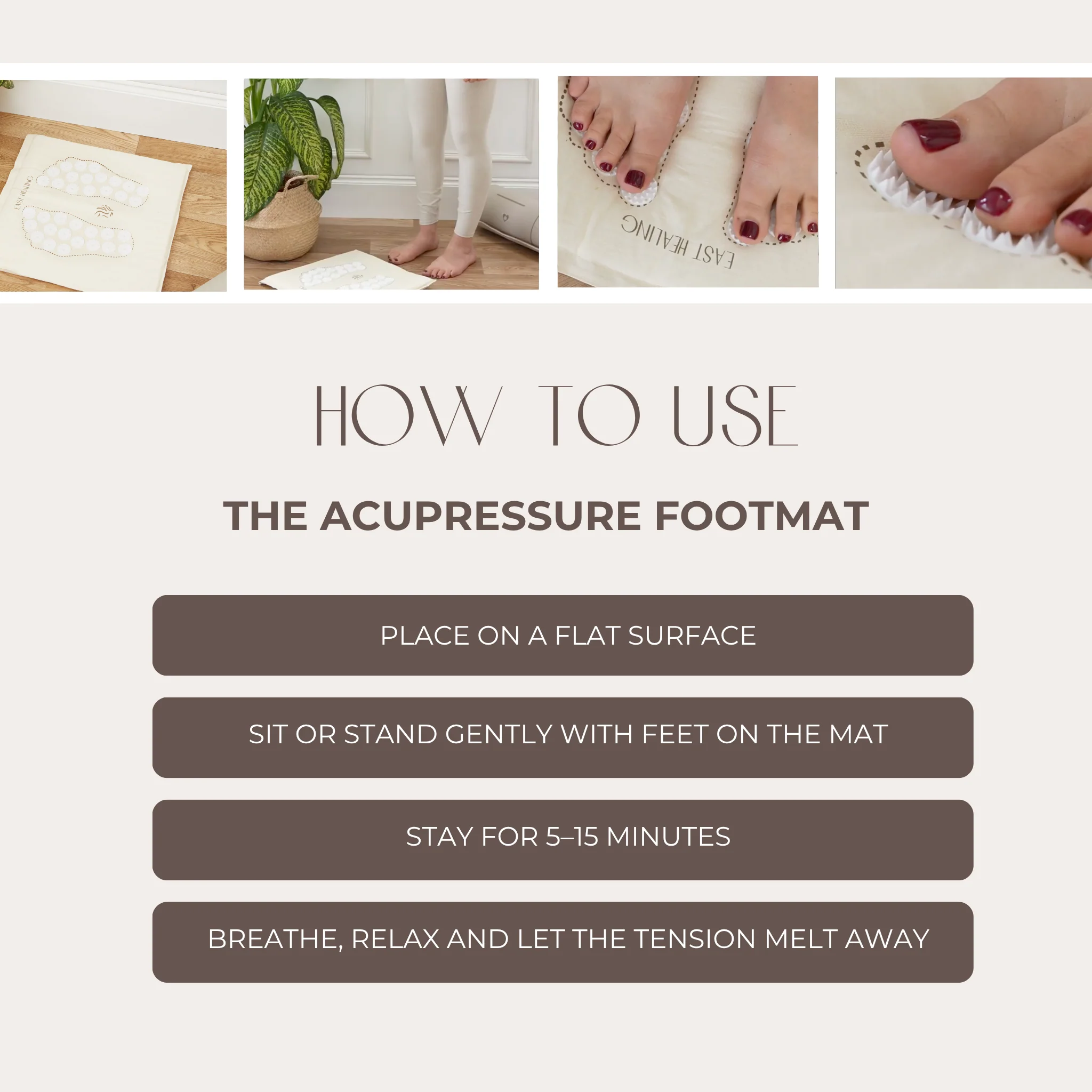 EAST HEALING

EAST HEALING

HOW TO USE

THE ACUPRESSURE FOOTMAT

PLACE ON A FLAT SURFACE

SIT OR STAND GENTLY WITH FEET ON THE MAT

STAY FOR 5–15 MINUTES

BREATHE, RELAX AND LET THE TENSION MELT AWAY