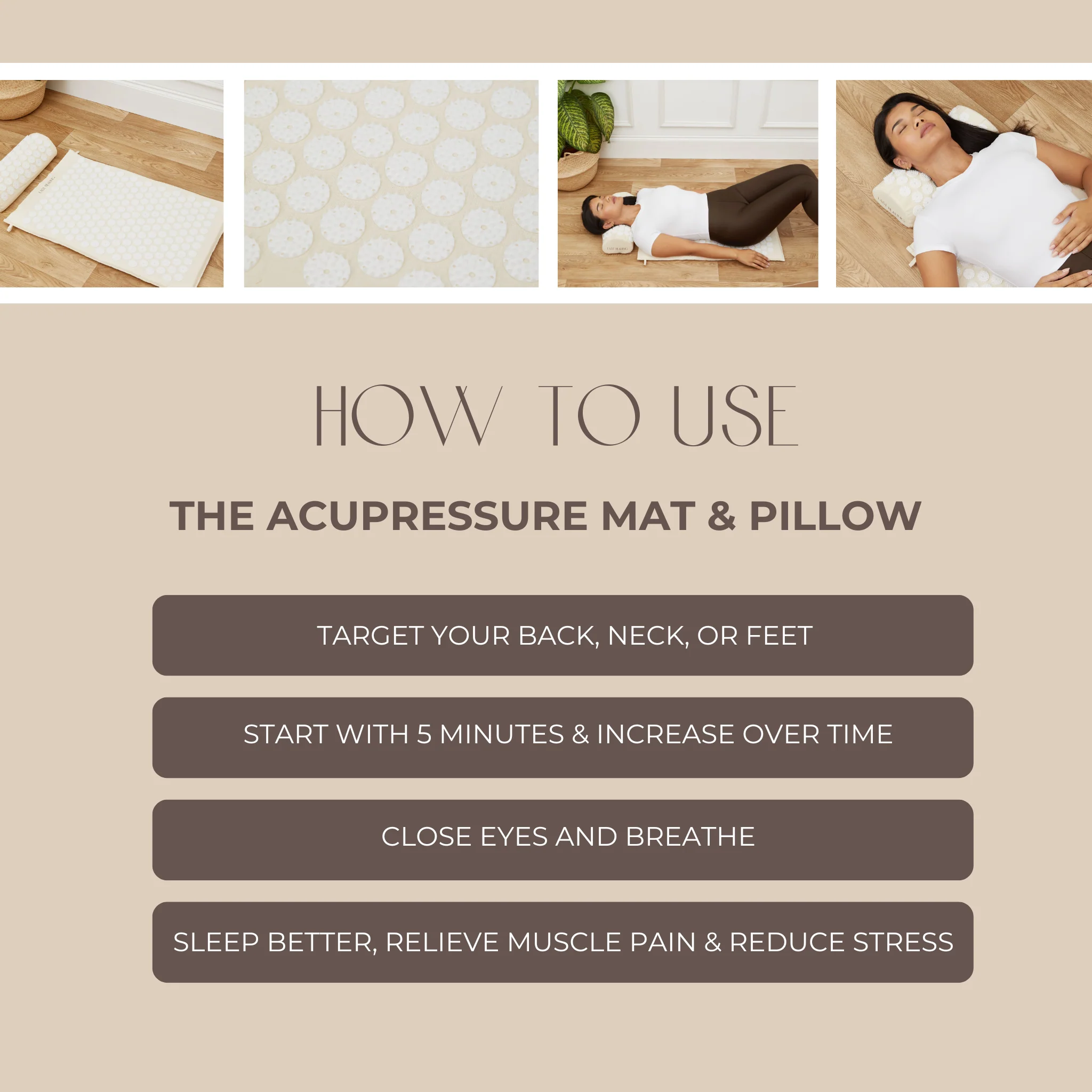 HOW TO USE

THE ACUPRESSURE MAT & PILLOW

TARGET YOUR BACK, NECK, OR FEET

START WITH 5 MINUTES & INCREASE OVER TIME

CLOSE EYES AND BREATHE

SLEEP BETTER, RELIEVE MUSCLE PAIN & REDUCE STRESS